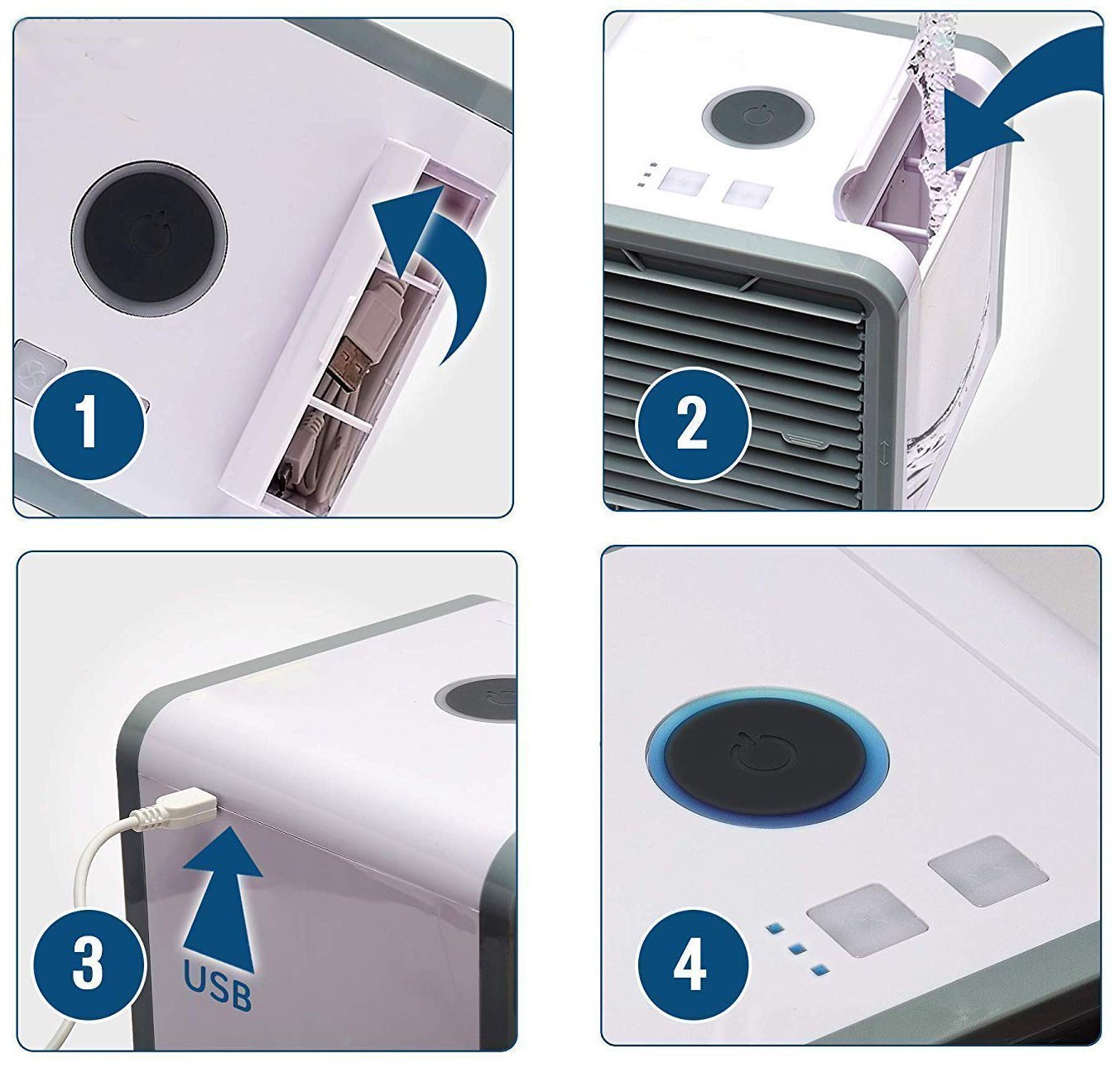 1

2

3

USB

4